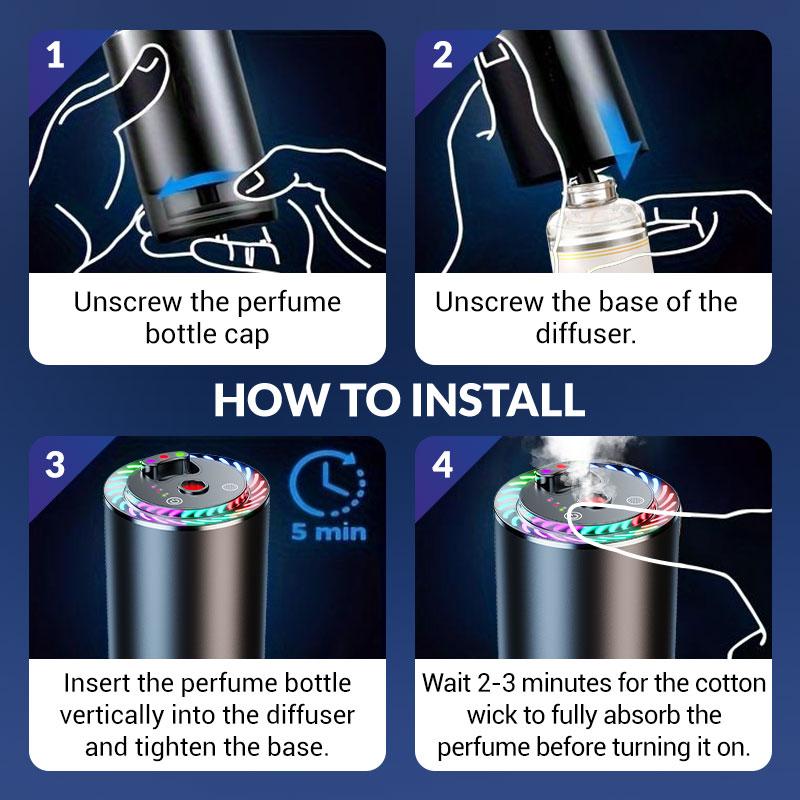 1

Unscrew the perfume bottle cap

2

Unscrew the base of the diffuser.

HOW TO INSTALL

3

5 min

Insert the perfume bottle vertically into the diffuser and tighten the base.

4

Wait 2-3 minutes for the cotton wick to fully absorb the perfume before turning it on.