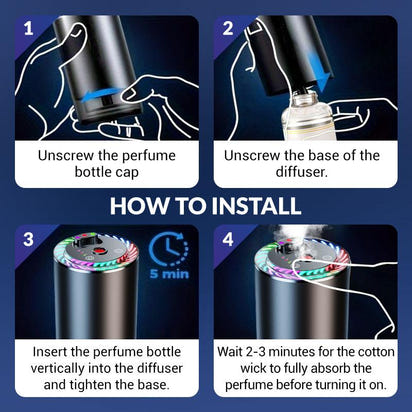 1

Unscrew the perfume bottle cap

2

Unscrew the base of the diffuser.

HOW TO INSTALL

3

5 min

Insert the perfume bottle vertically into the diffuser and tighten the base.

4

Wait 2-3 minutes for the cotton wick to fully absorb the perfume before turning it on.