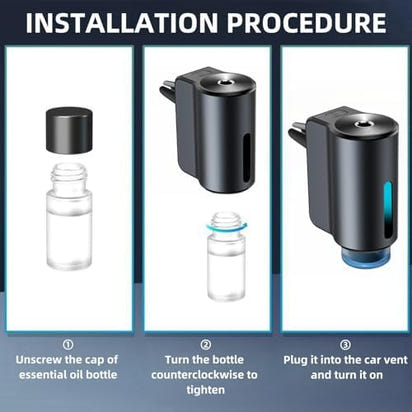 INSTALLATION PROCEDURE

①
Unscrew the cap of essential oil bottle

②
Turn the bottle counterclockwise to tighten

③
Plug it into the car vent and turn it on