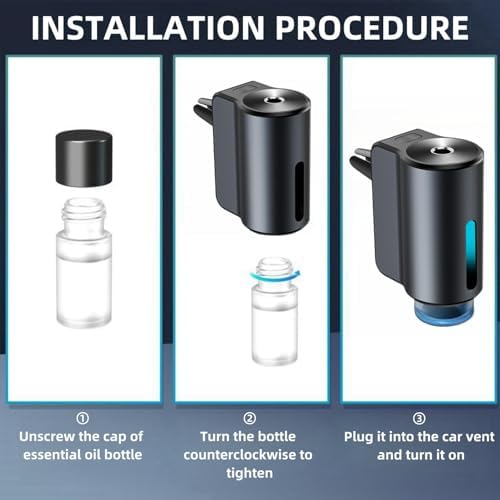 INSTALLATION PROCEDURE

①
Unscrew the cap of essential oil bottle

②
Turn the bottle counterclockwise to tighten

③
Plug it into the car vent and turn it on